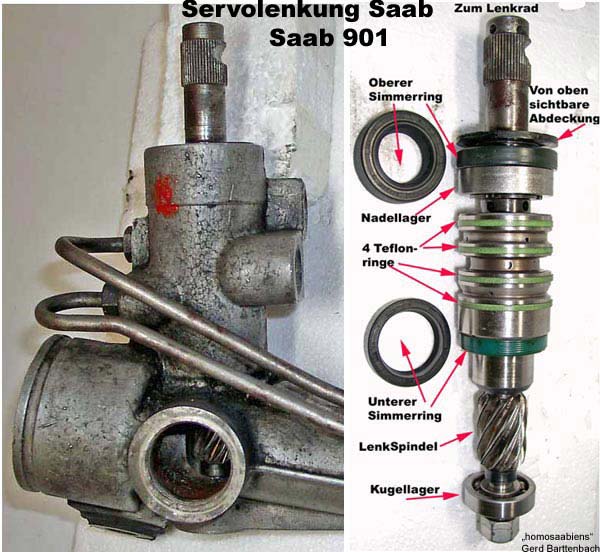 Servolenkung Saab
Saab 901

Zum Lenkrad

Oberer Simmerring

Von oben sichtbare Abdeckung

Nadellager

4 Teflonringe

Unterer Simmerring

LenkSpindel

Kugellager

„homosaabiens"
Gerd Barttenbach