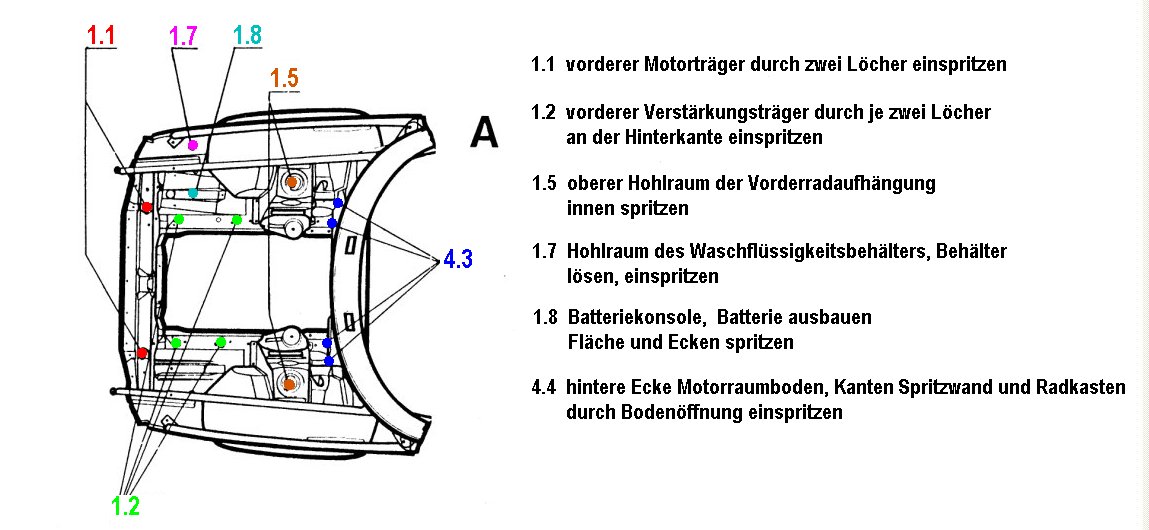 1.1
1.7
1.8
1.5
A
4.3
1.2

1.1 vorderer Motorträger durch zwei Löcher einspritzen

1.2 vorderer Verstärkungsträger durch je zwei Löcher an der Hinterkante einspritzen

1.5 oberer Hohlraum der Vorderradaufhängung innen spritzen

1.7 Hohlraum des Waschflüssigkeitsbehälters, Behälter lösen, einspritzen

1.8 Batteriekonsole, Batterie ausbauen Fläche und Ecken spritzen

4.4 hintere Ecke Motorraumboden, Kanten Spritzwand und Radkasten durch Bodenöffnung einspritzen